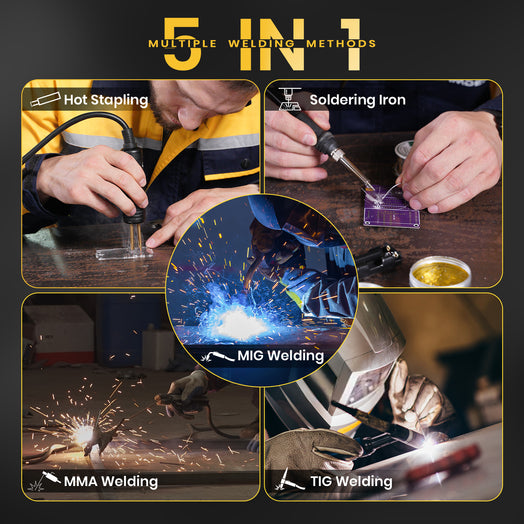 5 IN 1
MULTIPLE WELDING METHODS

Hot Stapling

Soldering Iron

MIG Welding

MMA Welding

TIG Welding